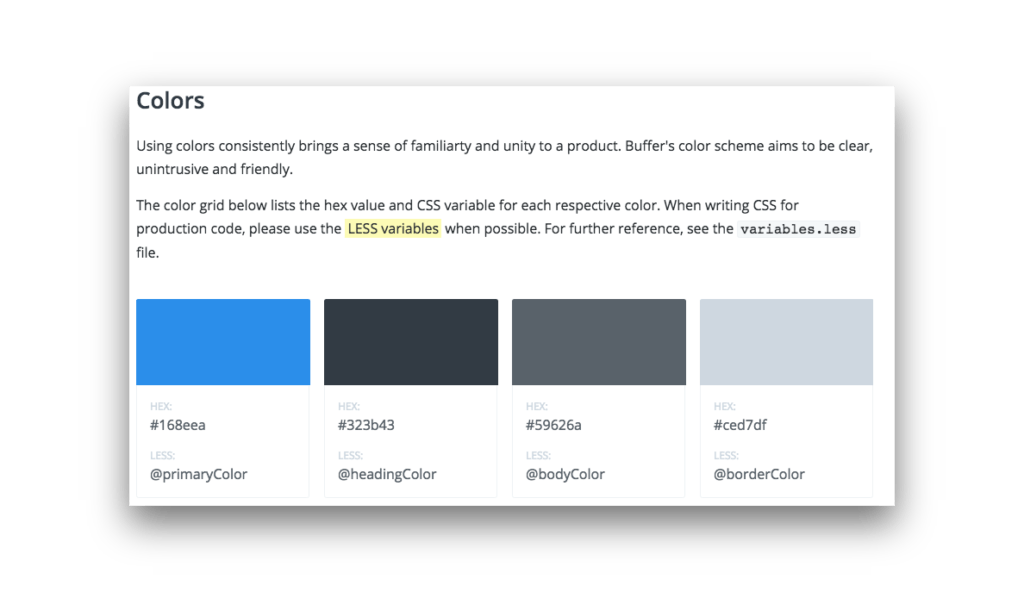 Colors

Using colors consistently brings a sense of familiarty and unity to a product. Buffer's color scheme aims to be clear, unintrusive and friendly.

The color grid below lists the hex value and CSS variable for each respective color. When writing CSS for production code, please use the LESS variables when possible. For further reference, see the variables.less file.

HEX:
#168eea
LESS:
@primaryColor

HEX:
#323b43
LESS:
@headingColor

HEX:
#59626a
LESS:
@bodyColor

HEX:
#ced7df
LESS:
@borderColor